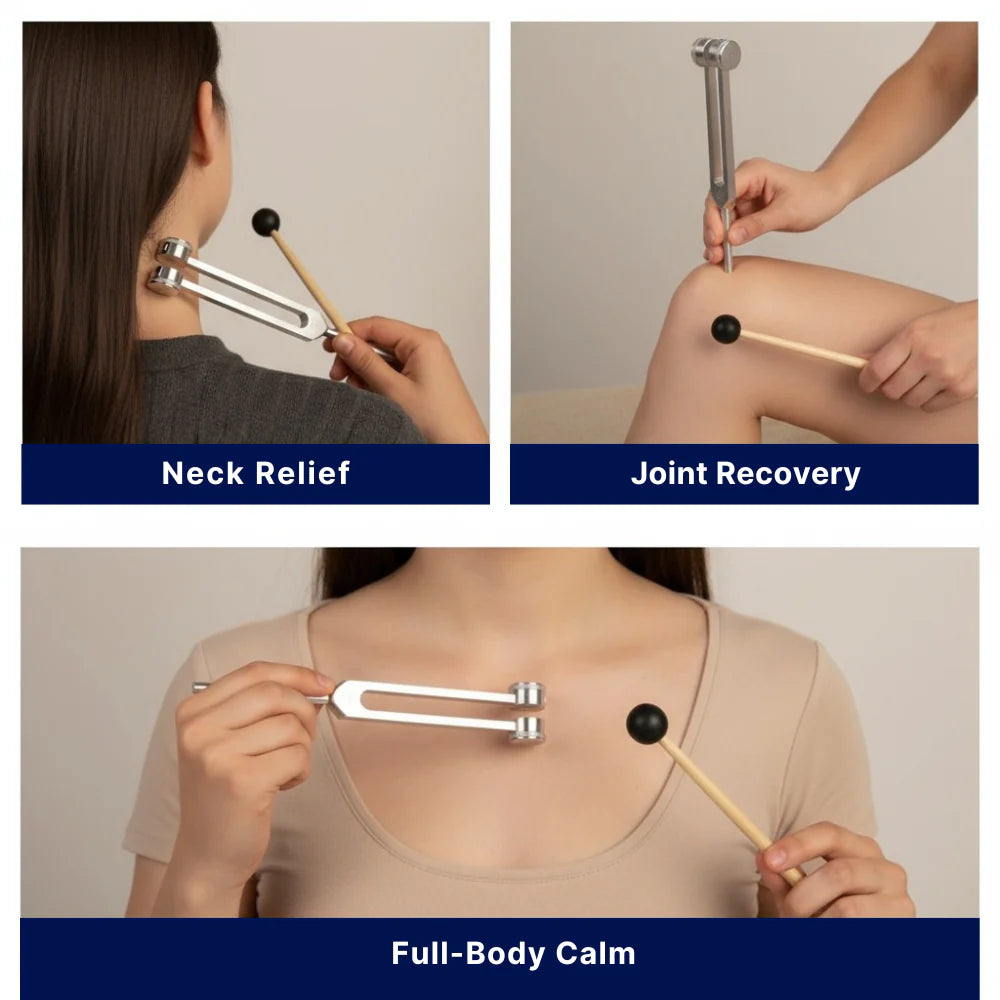 Neck Relief

Joint Recovery

Full-Body Calm